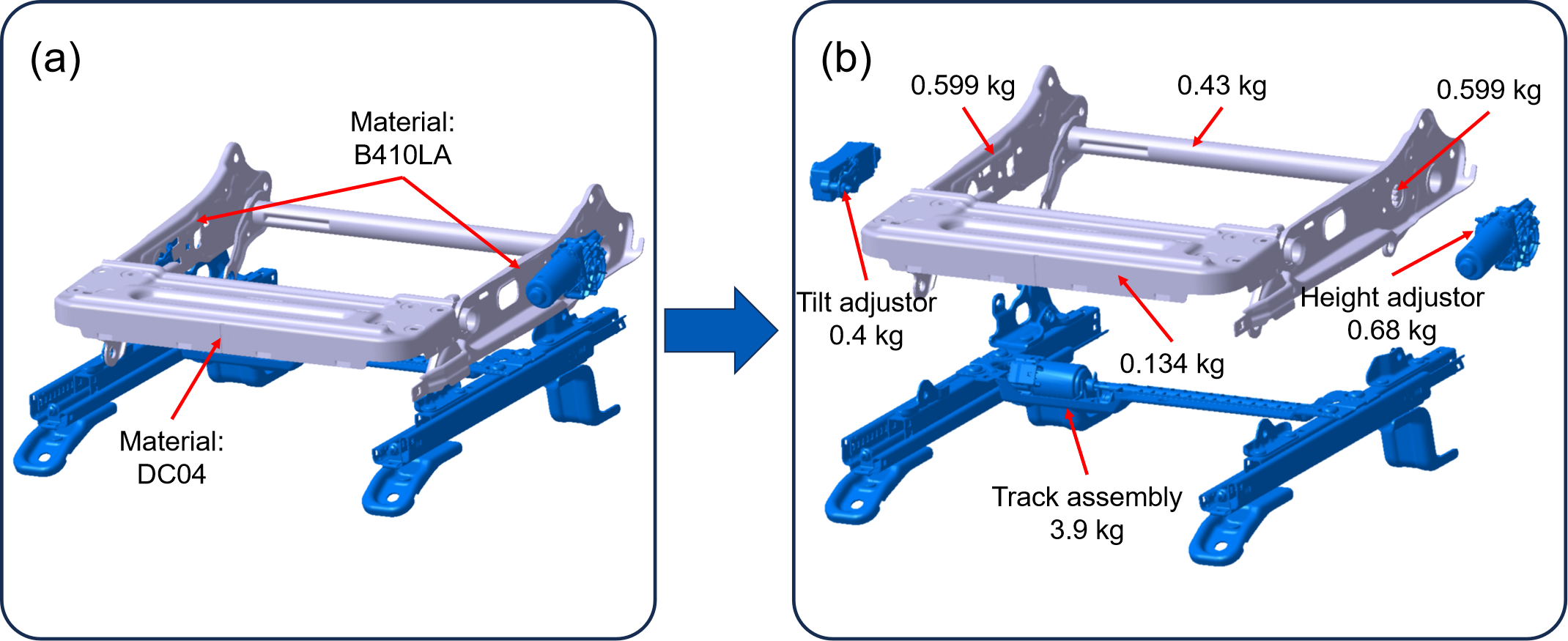 (a)

Material: B410LA

Material: DC04

(b)

0.599 kg

0.43 kg

0.599 kg

Tilt adjustor 0.4 kg

Height adjustor 0.68 kg

0.134 kg

Track assembly 3.9 kg